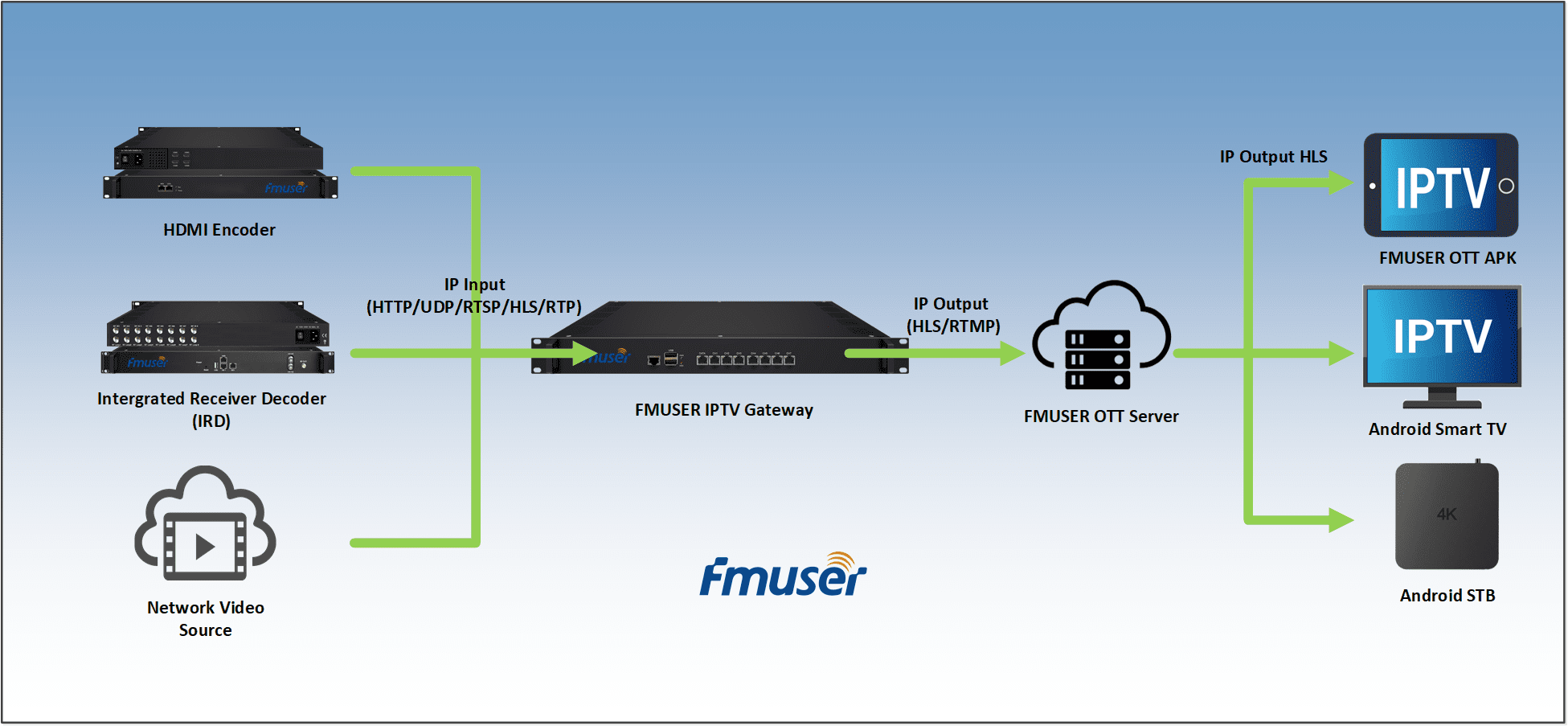 Fmuser

HDMI Encoder

Fmuser

Intergrated Receiver Decoder (IRD)

Network Video Source

IP Input (HTTP/UDP/RTSP/HLS/RTP)

Fmuser

FMUSER IPTV Gateway

IP Output (HLS/RTMP)

FMUSER OTT Server

IP Output HLS

IPTV

FMUSER OTT APK

IPTV

Android Smart TV

4K

Android STB

Fmuser