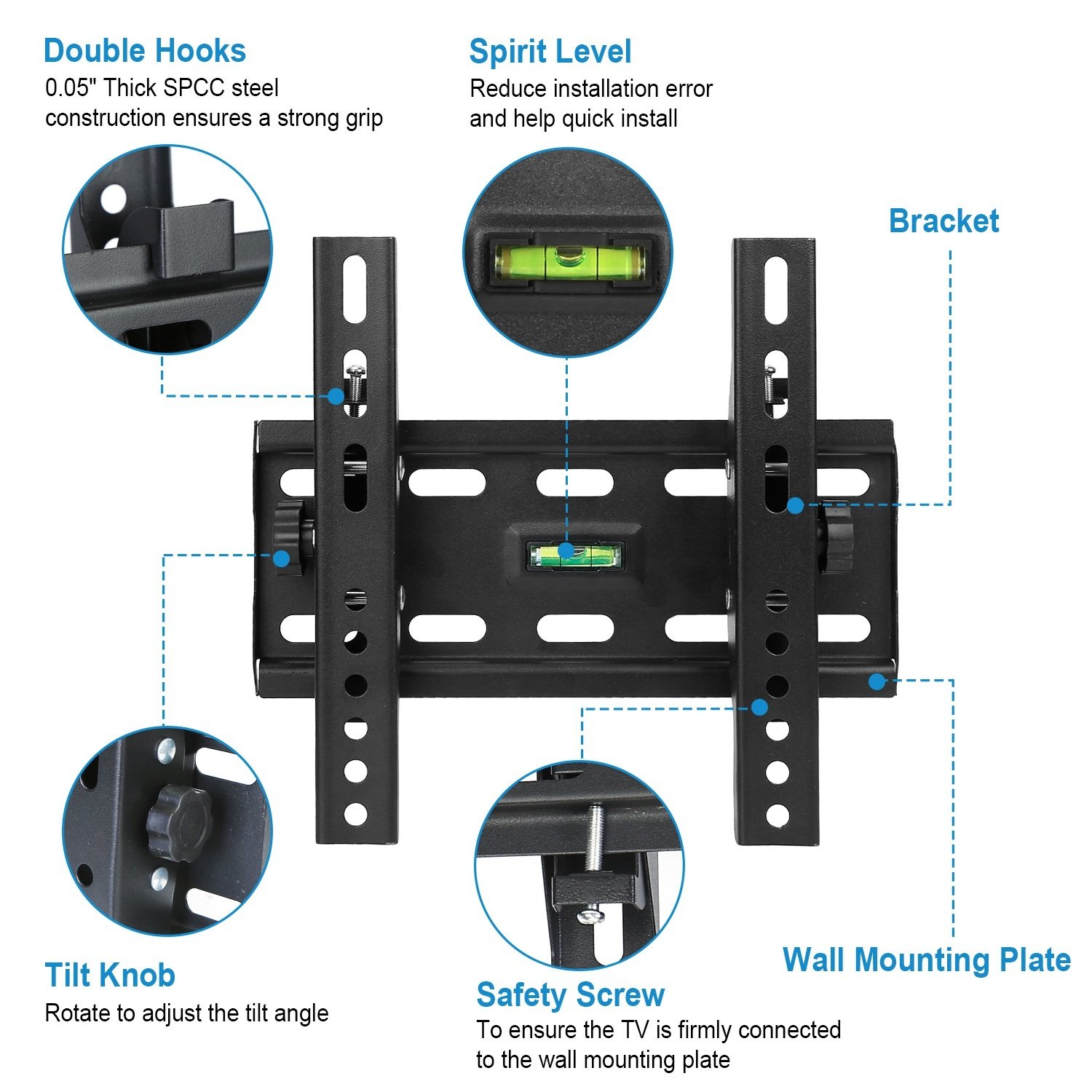 Double Hooks
0.05" Thick SPCC steel construction ensures a strong grip

Spirit Level
Reduce installation error and help quick install

Bracket

Tilt Knob
Rotate to adjust the tilt angle

Safety Screw
To ensure the TV is firmly connected to the wall mounting plate

Wall Mounting Plate