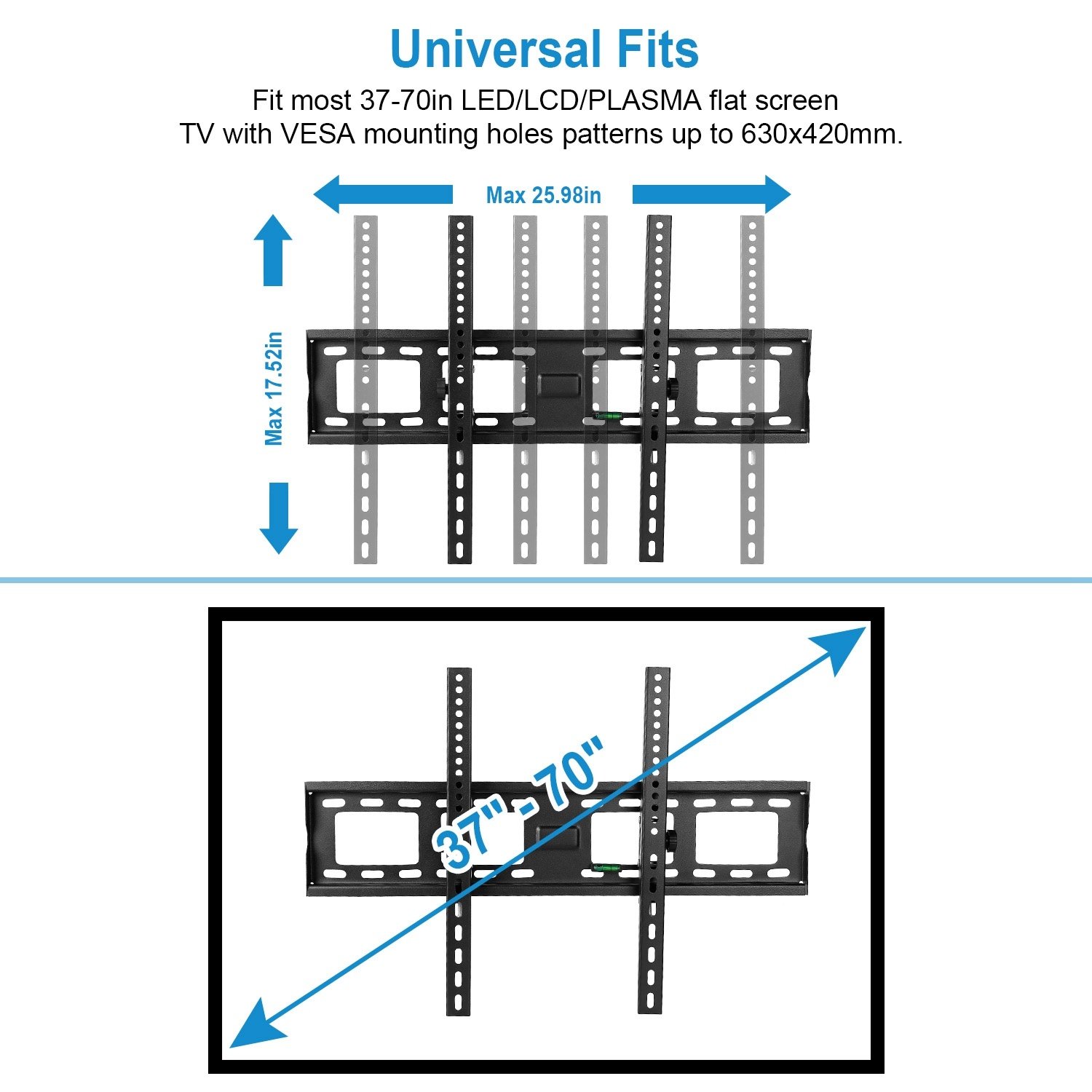 Universal Fits

Fit most 37-70in LED/LCD/PLASMA flat screen TV with VESA mounting holes patterns up to 630x420mm.

Max 25.98in

Max 17.52in

37" - 70"