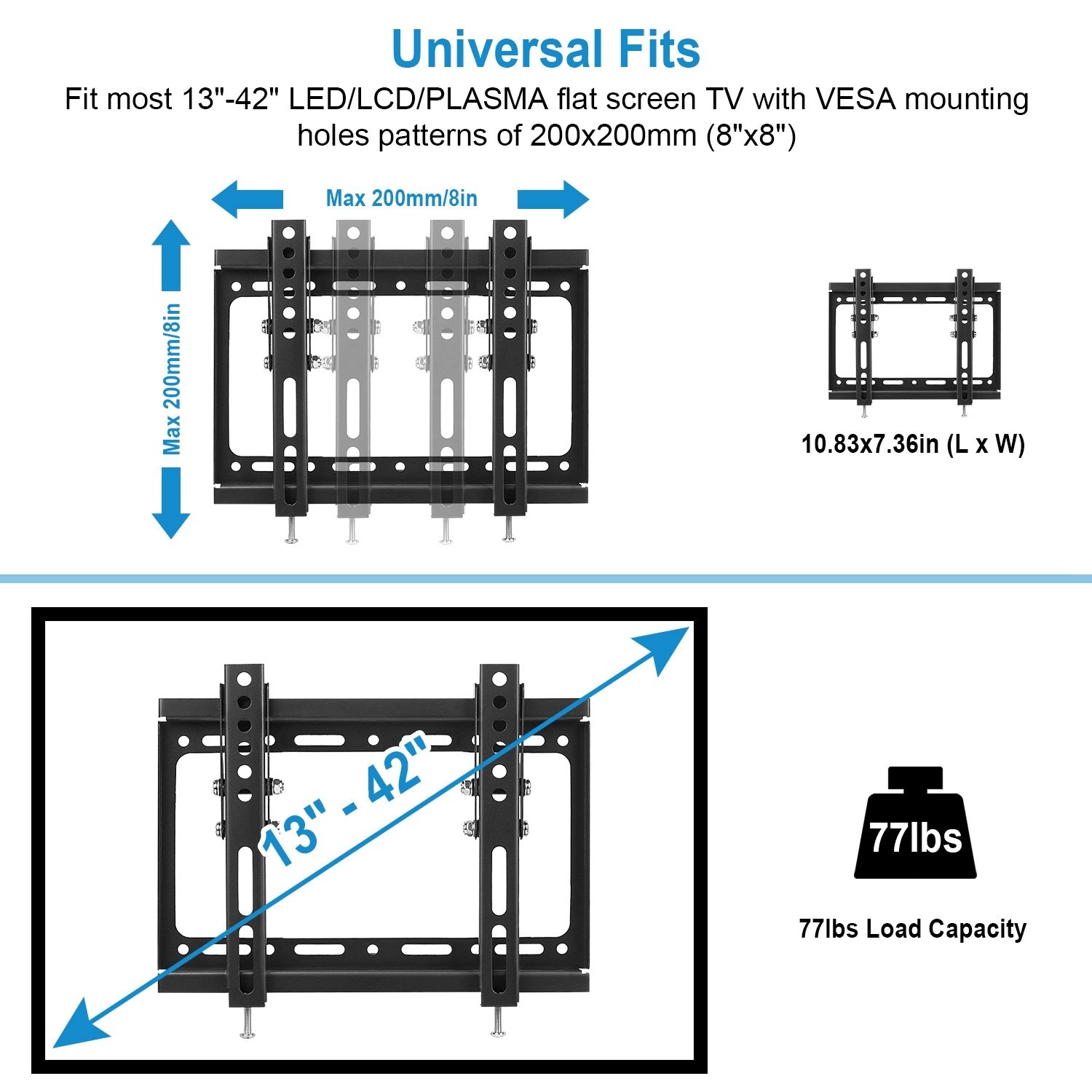 Universal Fits

Fit most 13"-42" LED/LCD/PLASMA flat screen TV with VESA mounting holes patterns of 200x200mm (8"x8")

Max 200mm/8in

Max 200mm/8in

10.83x7.36in (L x W)

13" - 42"

77lbs

77lbs Load Capacity